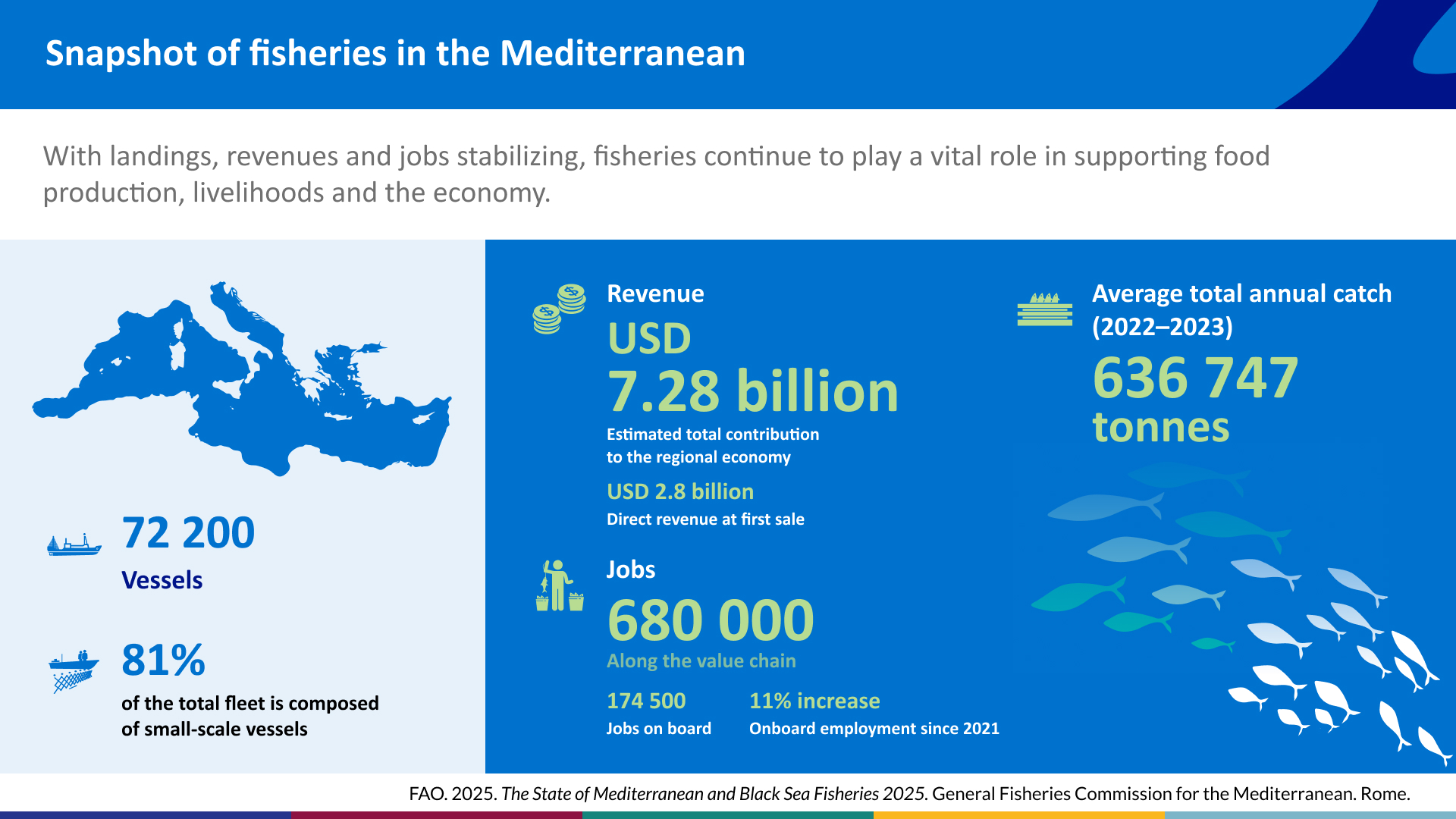 Snapshot of fisheries in the Mediterranean

With landings, revenues and jobs stabilizing, fisheries continue to play a vital role in supporting food production, livelihoods and the economy.

72 200
Vessels

81%
of the total fleet is composed of small-scale vessels

Revenue
USD
7.28 billion
Estimated total contribution to the regional economy

USD 2.8 billion
Direct revenue at first sale

Jobs
680 000
Along the value chain

174 500
Jobs on board

11% increase
Onboard employment since 2021

Average total annual catch (2022–2023)
636 747
tonnes

FAO. 2025. The State of Mediterranean and Black Sea Fisheries 2025. General Fisheries Commission for the Mediterranean. Rome.