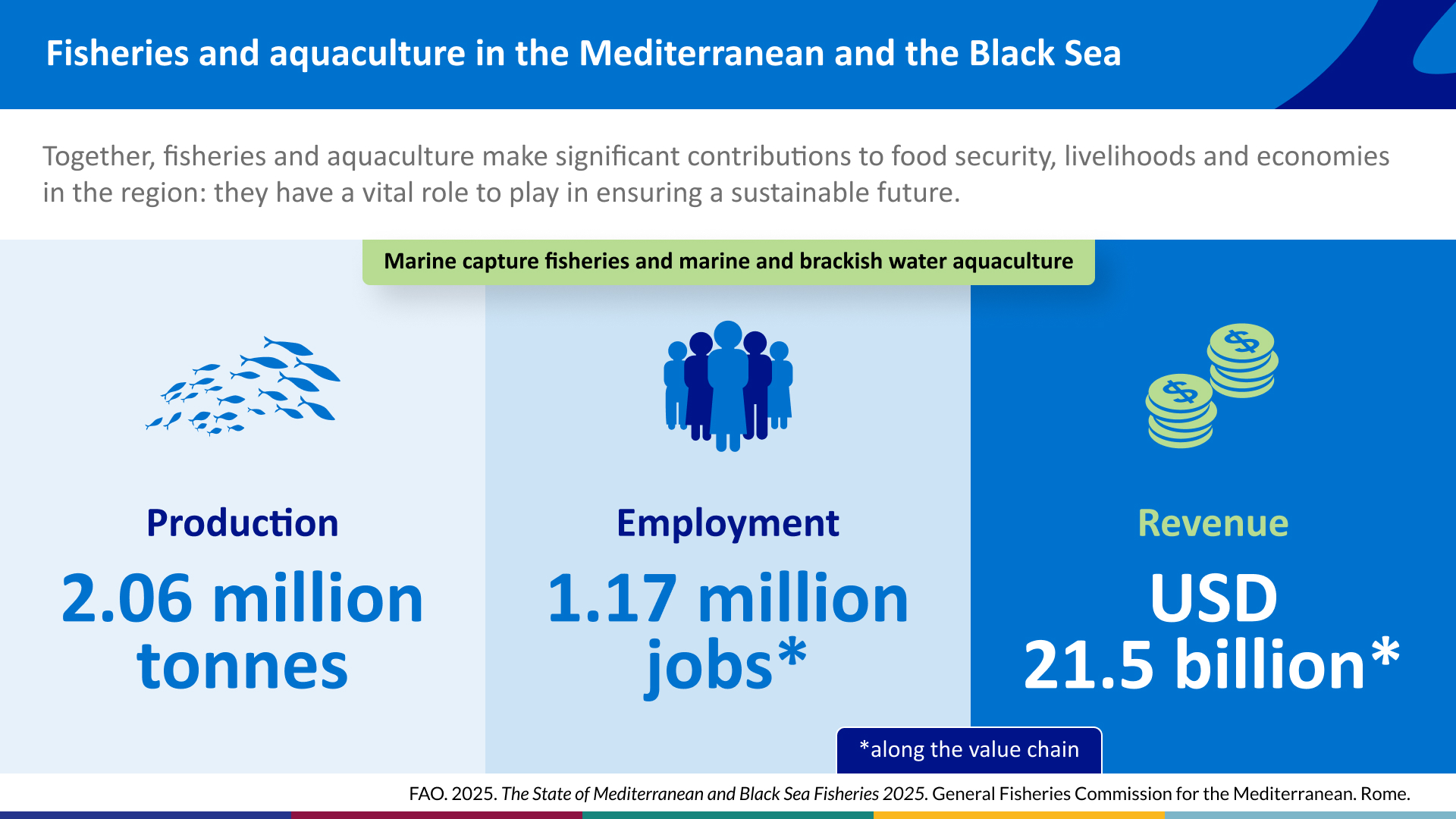 Fisheries and aquaculture in the Mediterranean and the Black Sea

Together, fisheries and aquaculture make significant contributions to food security, livelihoods and economies in the region: they have a vital role to play in ensuring a sustainable future.

Marine capture fisheries and marine and brackish water aquaculture

Production
2.06 million tonnes

Employment
1.17 million jobs*

Revenue
USD 21.5 billion*

*along the value chain

FAO. 2025. The State of Mediterranean and Black Sea Fisheries 2025. General Fisheries Commission for the Mediterranean. Rome.