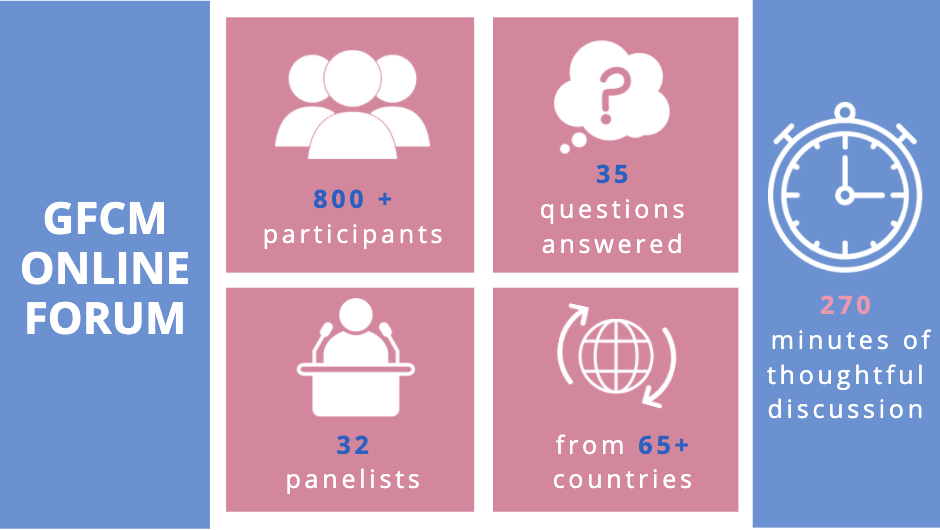 GFCM ONLINE FORUM

800 +
participants

35
questions answered

32
panelists

from 65+
countries

270
minutes of thoughtful discussion